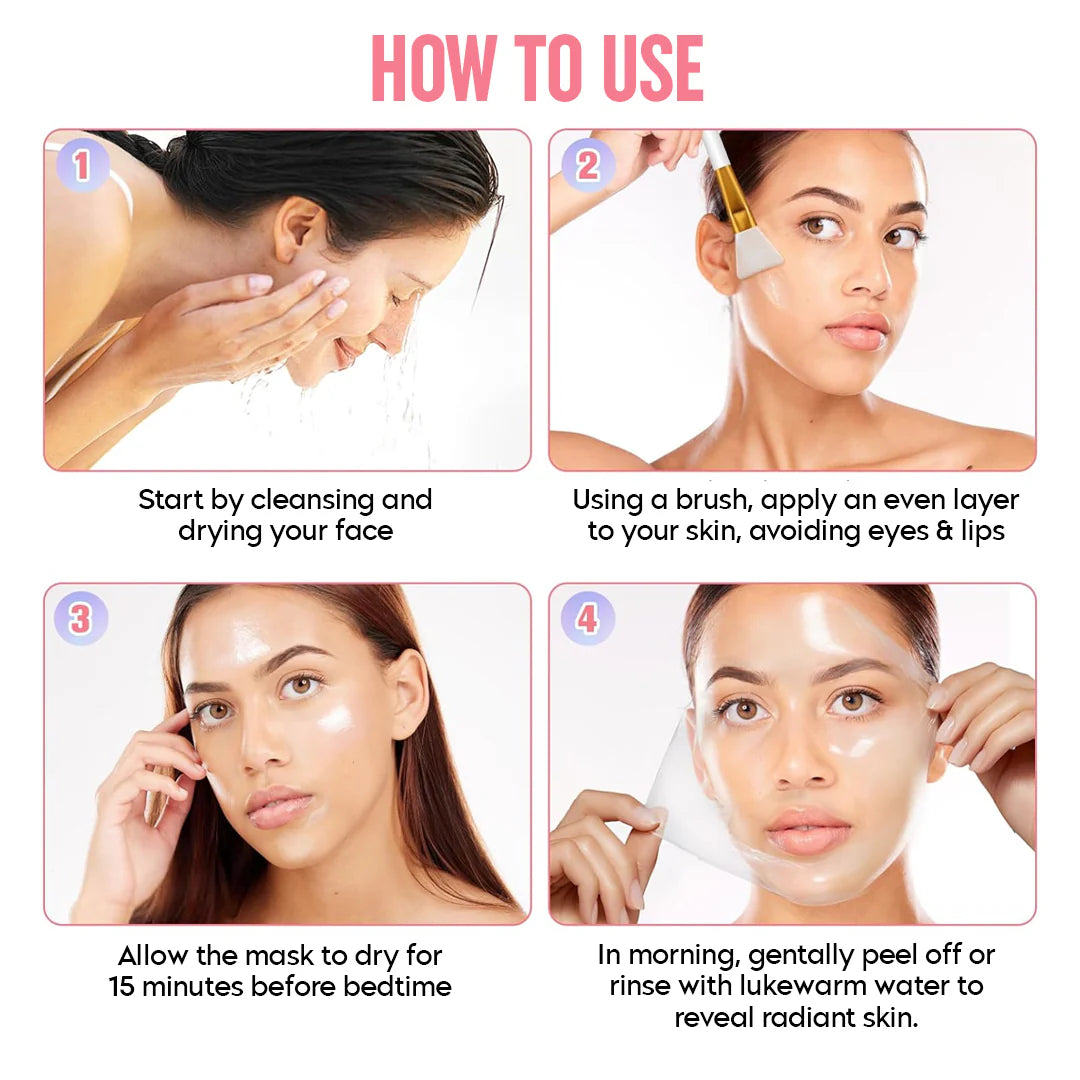 HOW TO USE

1

Start by cleansing and drying your face

2

Using a brush, apply an even layer to your skin, avoiding eyes & lips

3

Allow the mask to dry for 15 minutes before bedtime

4

In morning, gentally peel off or rinse with lukewarm water to reveal radiant skin.